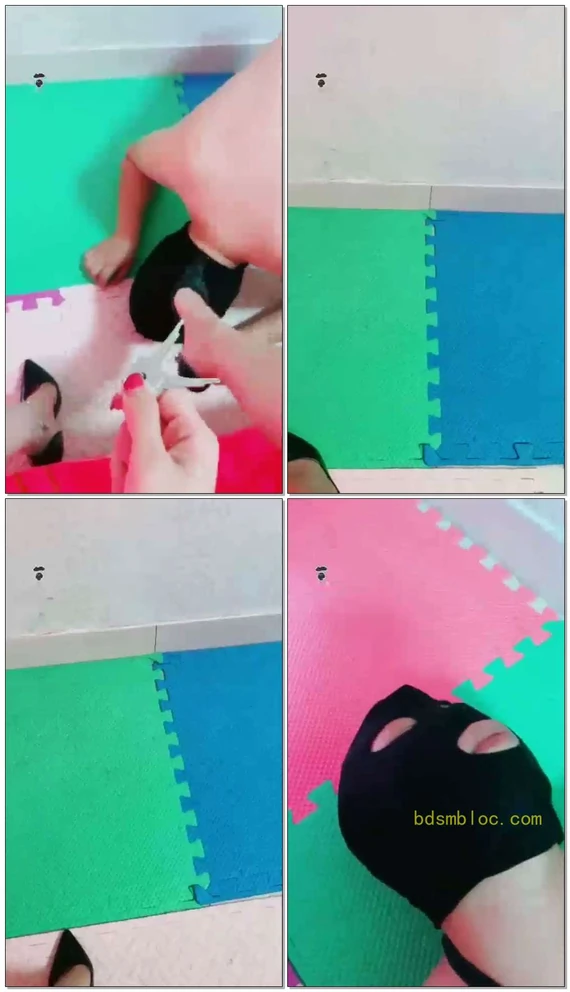 bdsmbloc.com